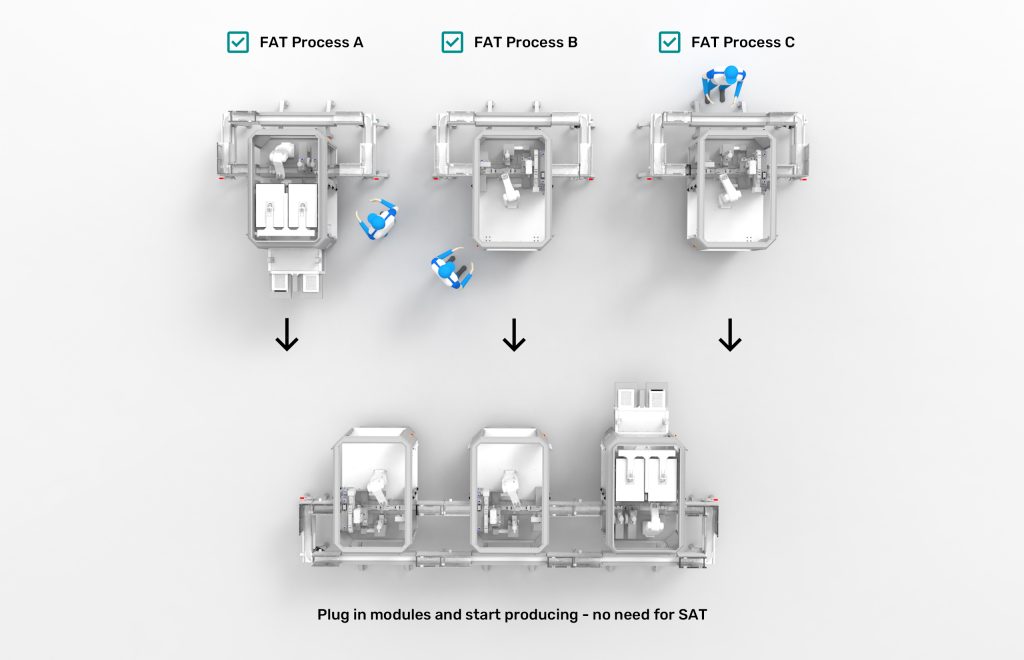 FAT Process A

FAT Process B

FAT Process C

Plug in modules and start producing - no need for SAT