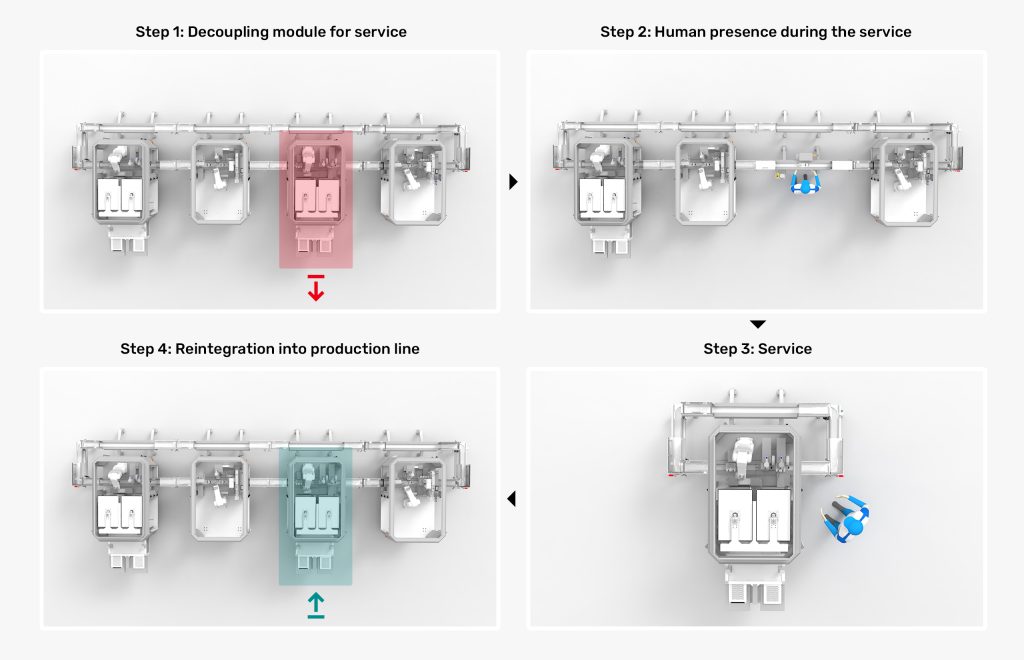 Step 1: Decoupling module for service

Step 2: Human presence during the service

Step 4: Reintegration into production line

Step 3: Service