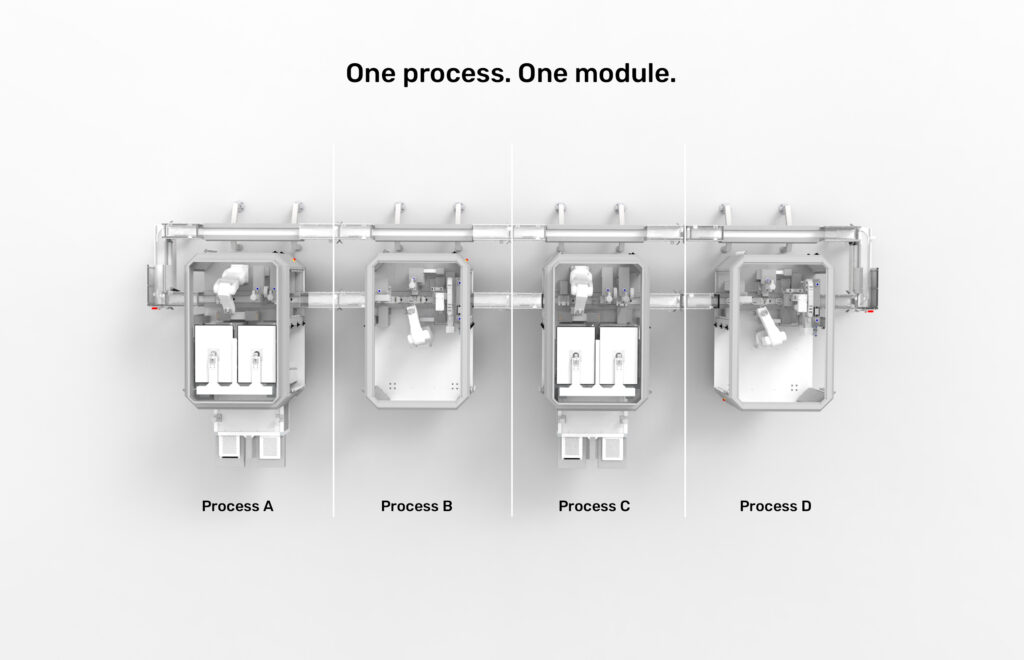 One process. One module.

Process A

Process B

Process C

Process D